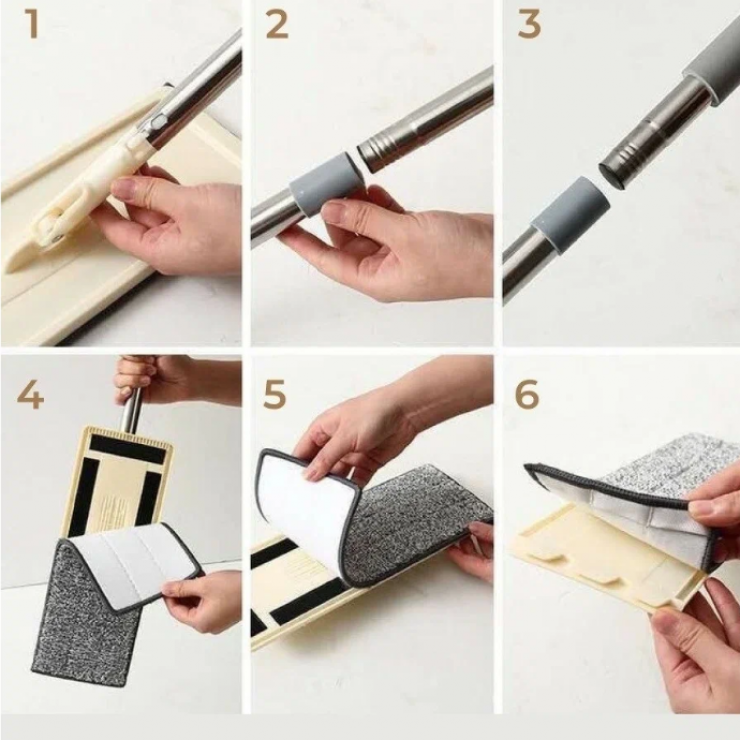 1

2

3

4

5

6